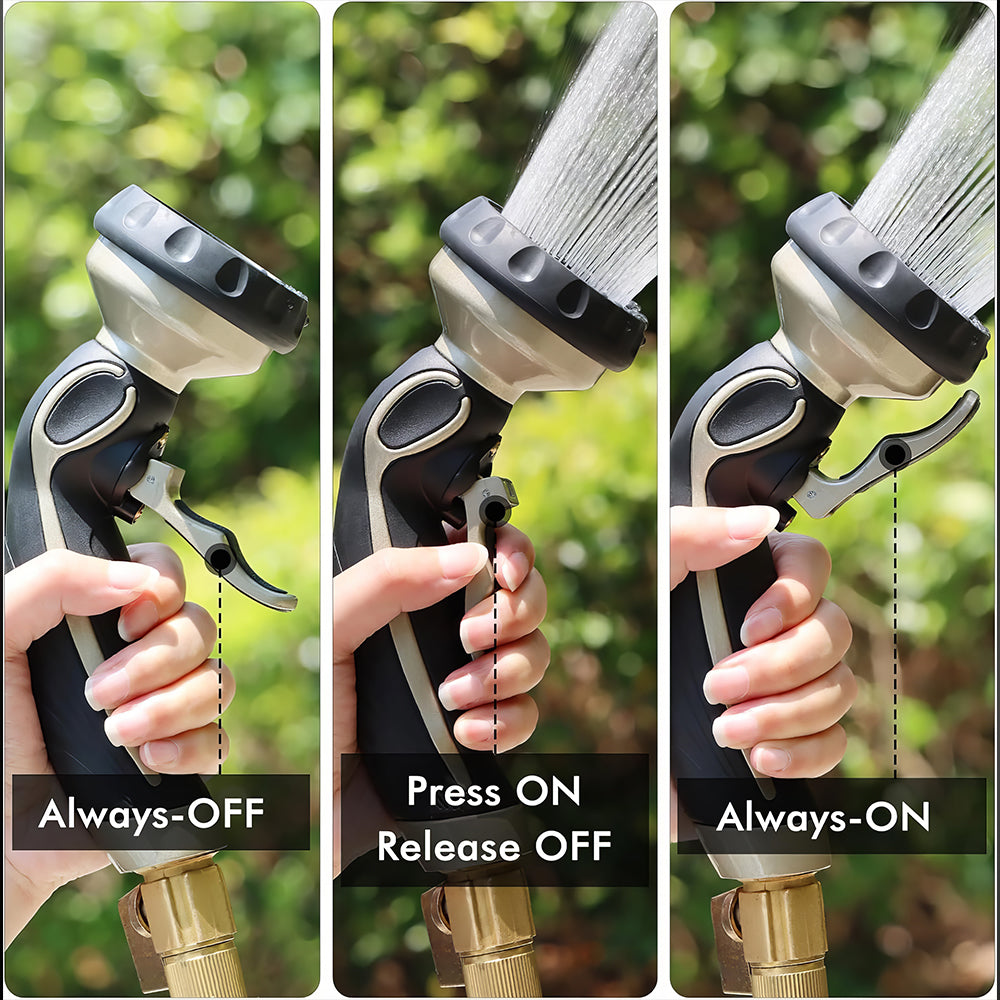 Always-OFF

Press ON
Release OFF

Always-ON